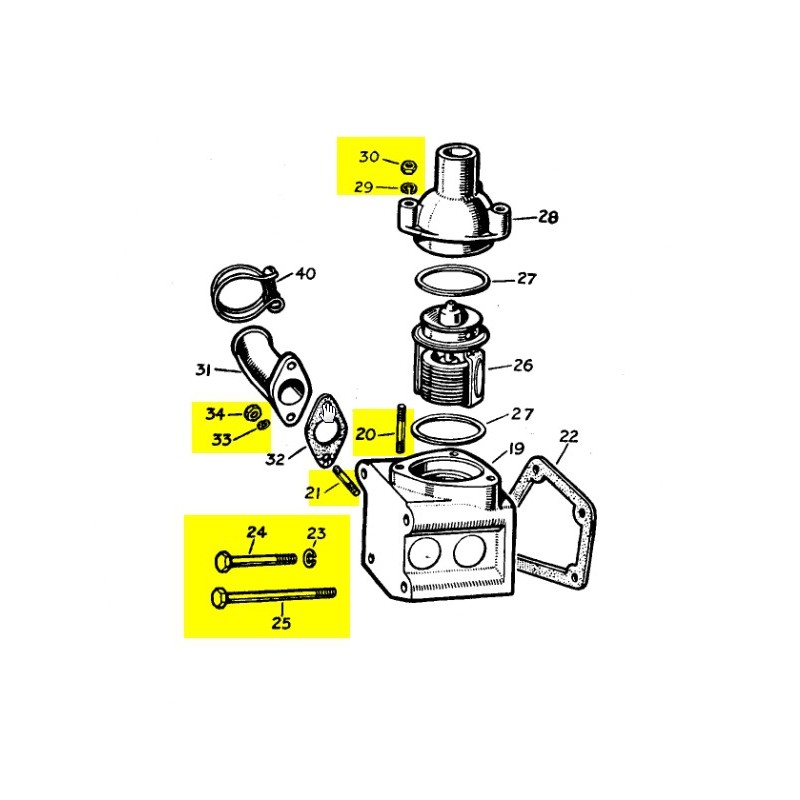 30
29
28
40
27
26
31
34
33
32
20
27
19
22
21
24
23
25