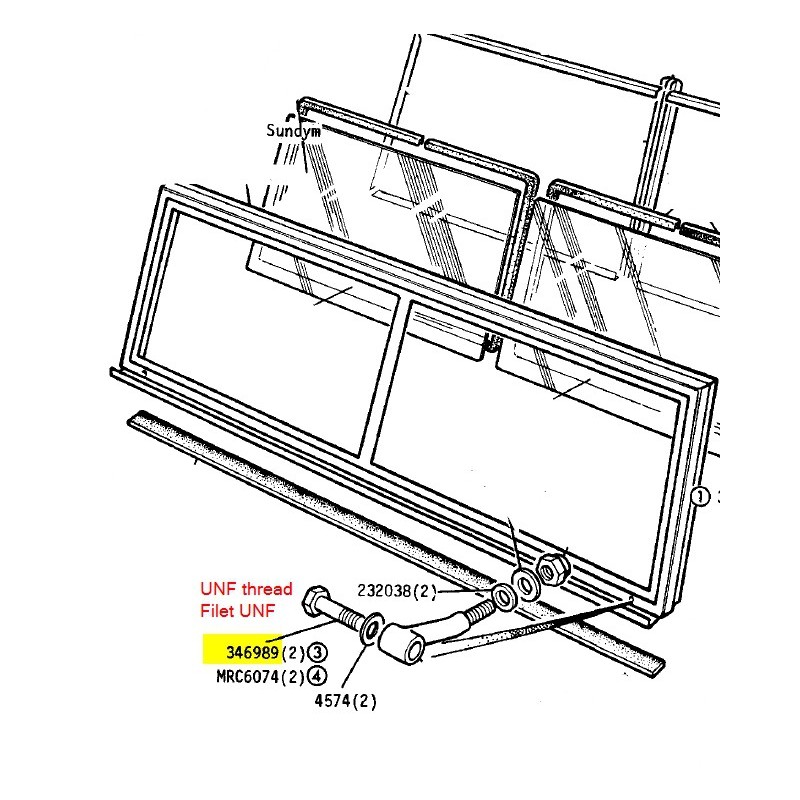 Sundym

1

UNF thread
Filet UNF

232038(2)

346989(2) 3

MRC6074(2) 4

4574(2)