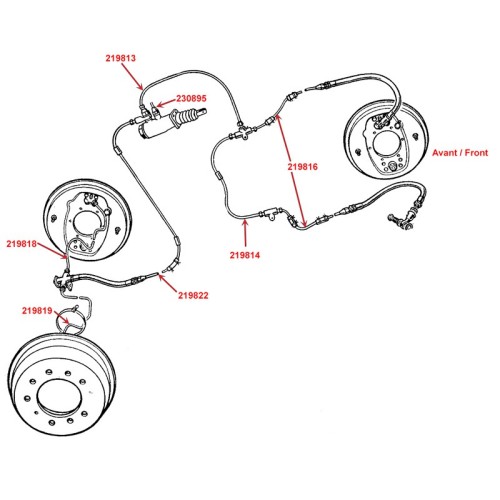 219813

230895

Avant / Front

219816

219818

219814

219822

219819