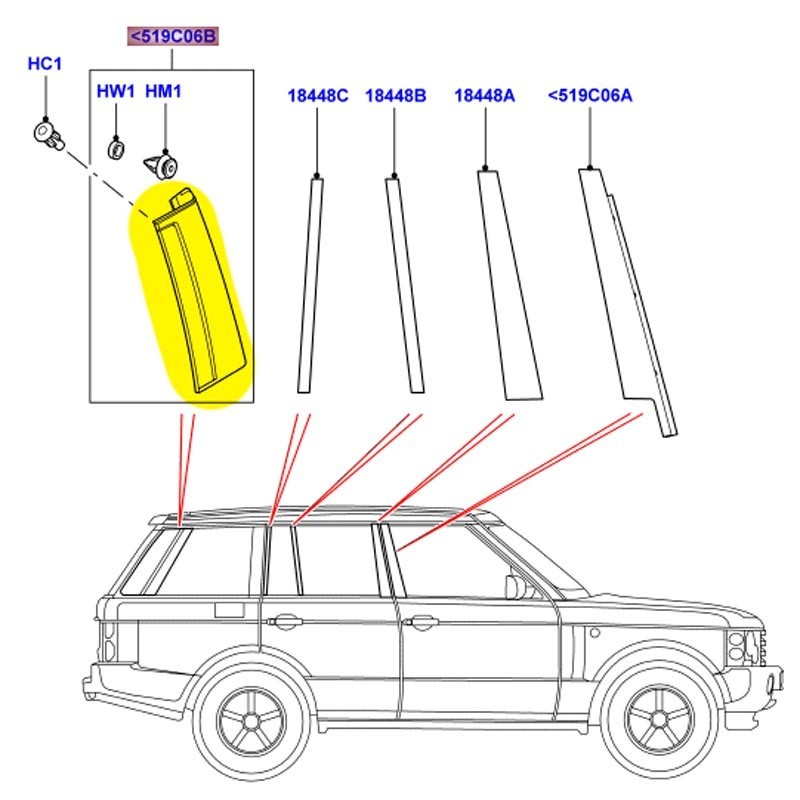 <519C06B

HC1

HW1 HM1

18448C 18448B 18448A <519C06A