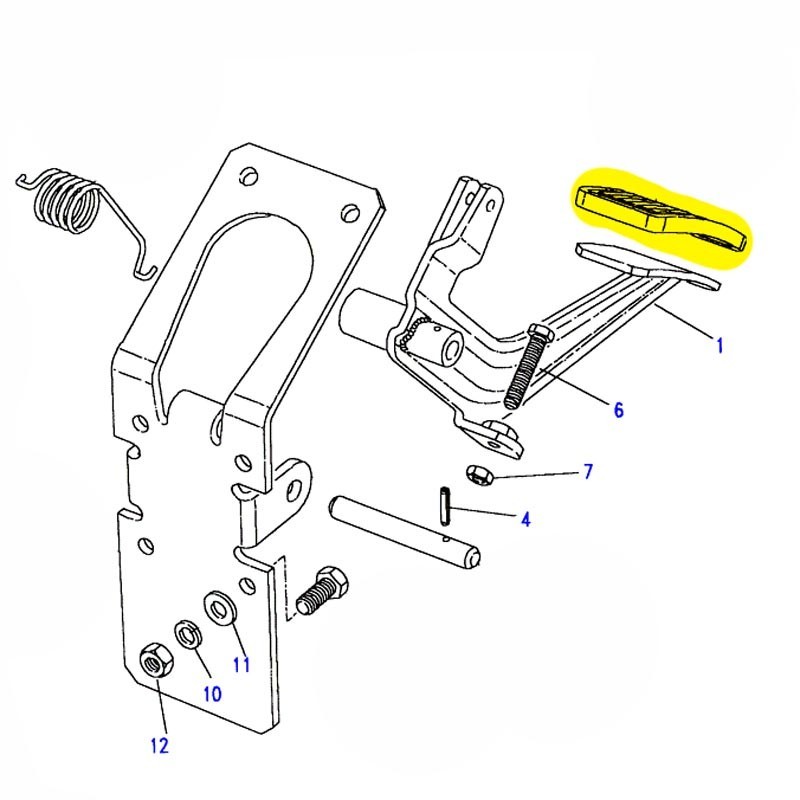 1
6
7
4
11
10
12