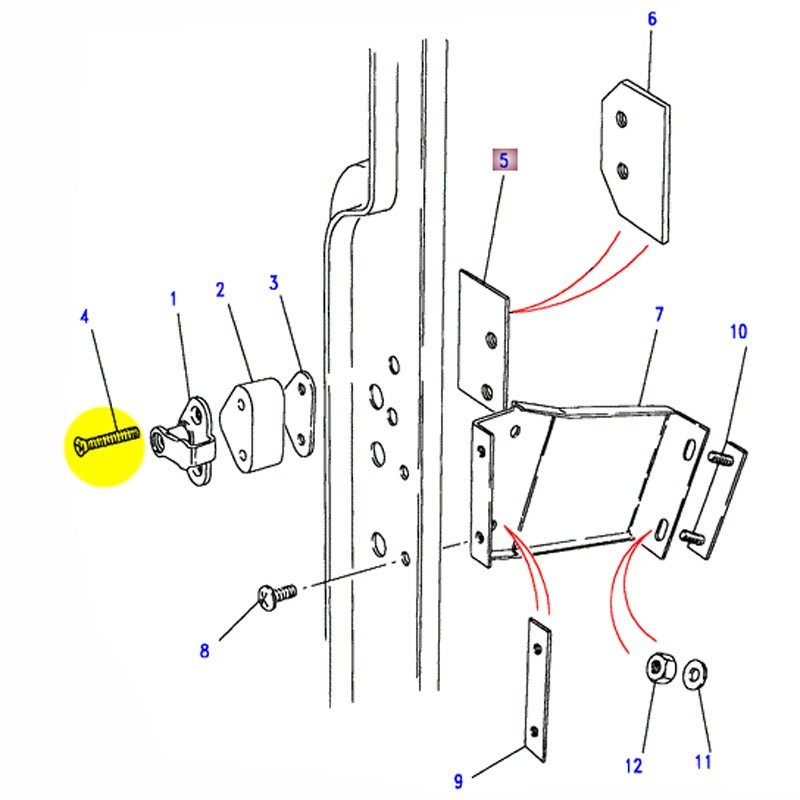 6
5
4
1
2
3
7
10
8
9
12
11