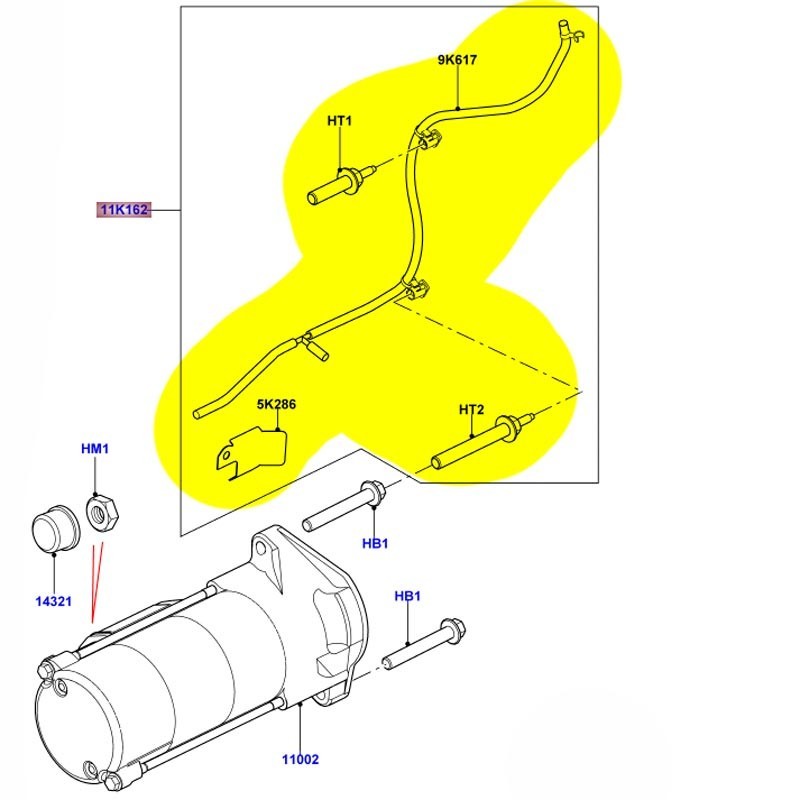 9K617

HT1

11K162

5K286

HT2

HM1

HB1

14321

HB1

11002