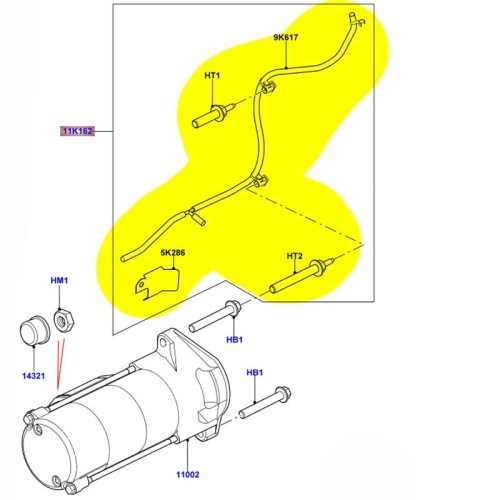 9K617
HT1
11K162
5K286
HT2
HM1
HB1
14321
HB1
11002