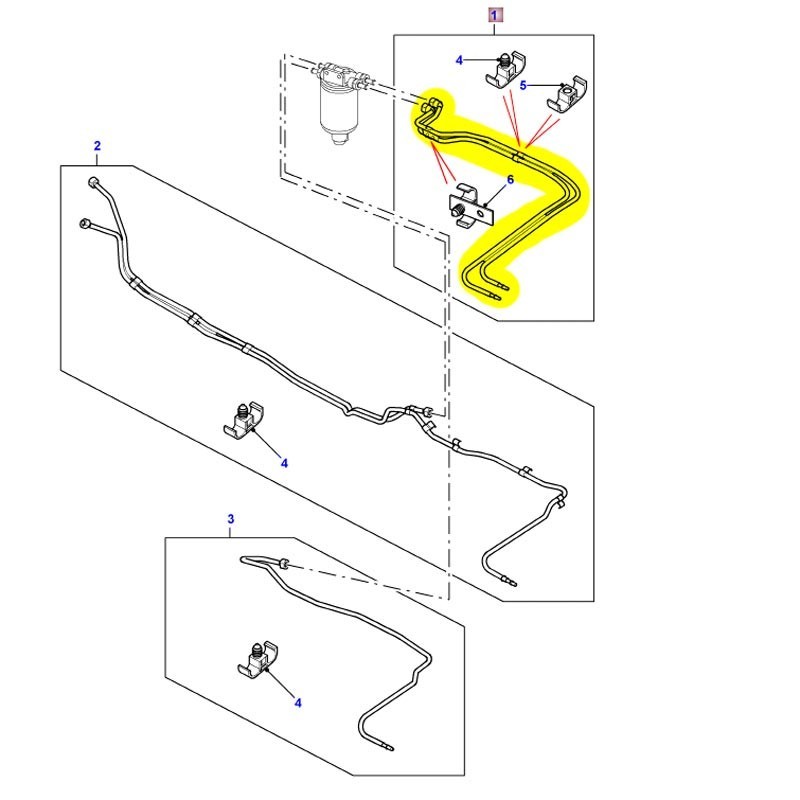 1
4
5
6
2
4
3
4