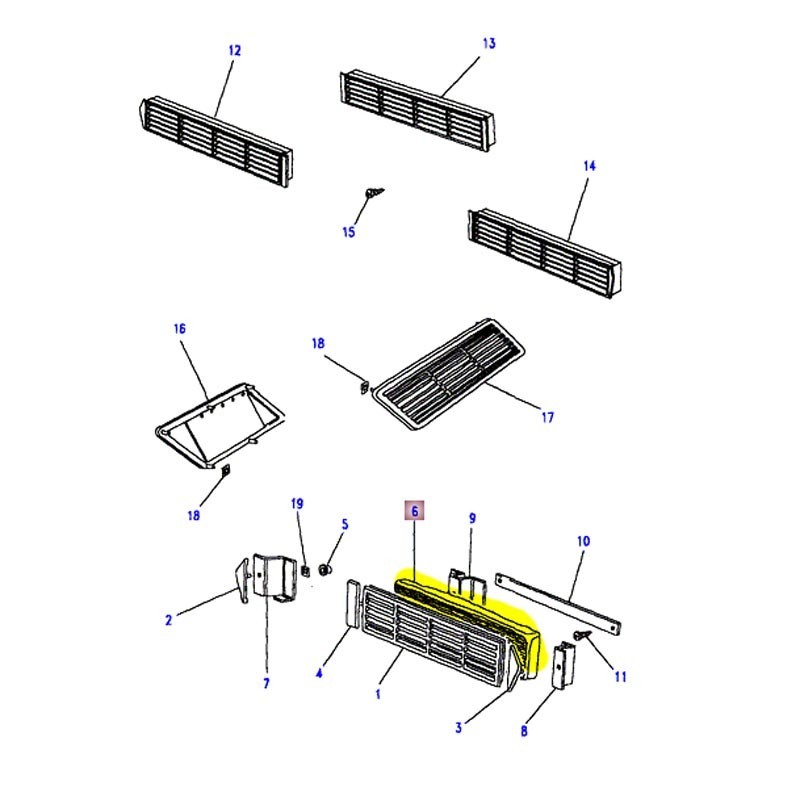 12
13
14
15
16
18
17
18
19
5
6
9
10
2
7
4
1
3
8
11