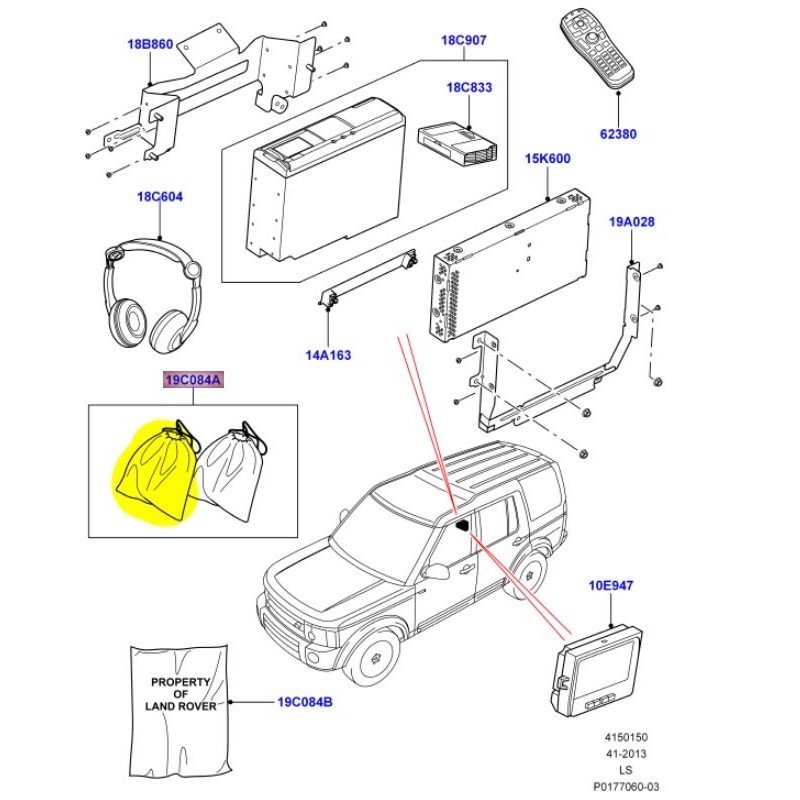 18B860

18C907

18C833

62380

15K600

18C604

19A028

14A163

19C084A

10E947

PROPERTY OF LAND ROVER

19C084B

4150150
41-2013
LS
P0177060-03