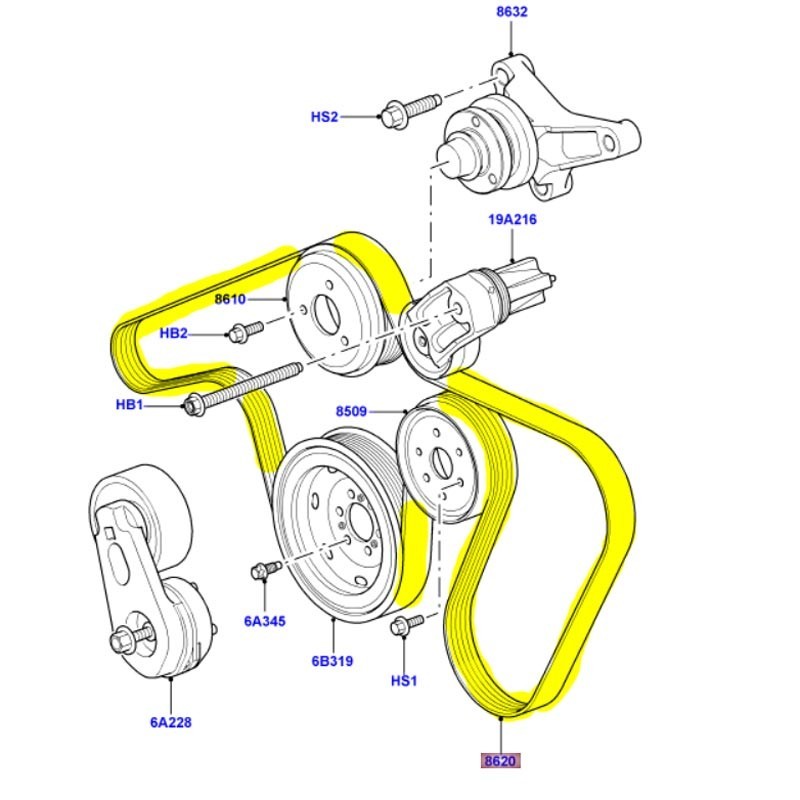 8632
HS2
19A216
8610
HB2
HB1
8509
6A345
6B319
HS1
6A228
8620