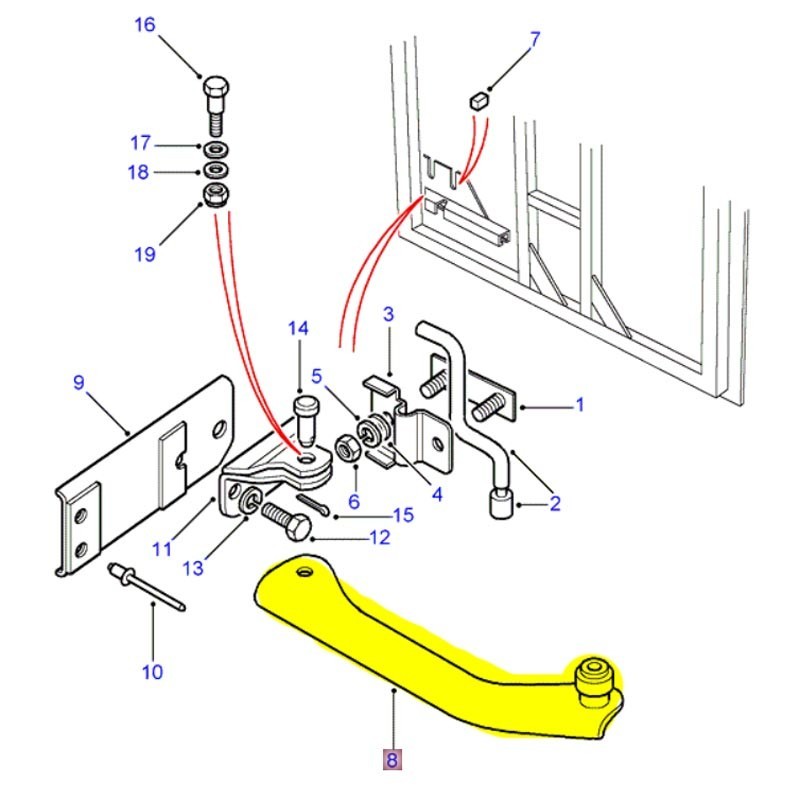 16
7
17
18
19
14
3
5
9
1
6
4
2
15
11
12
13
10
8