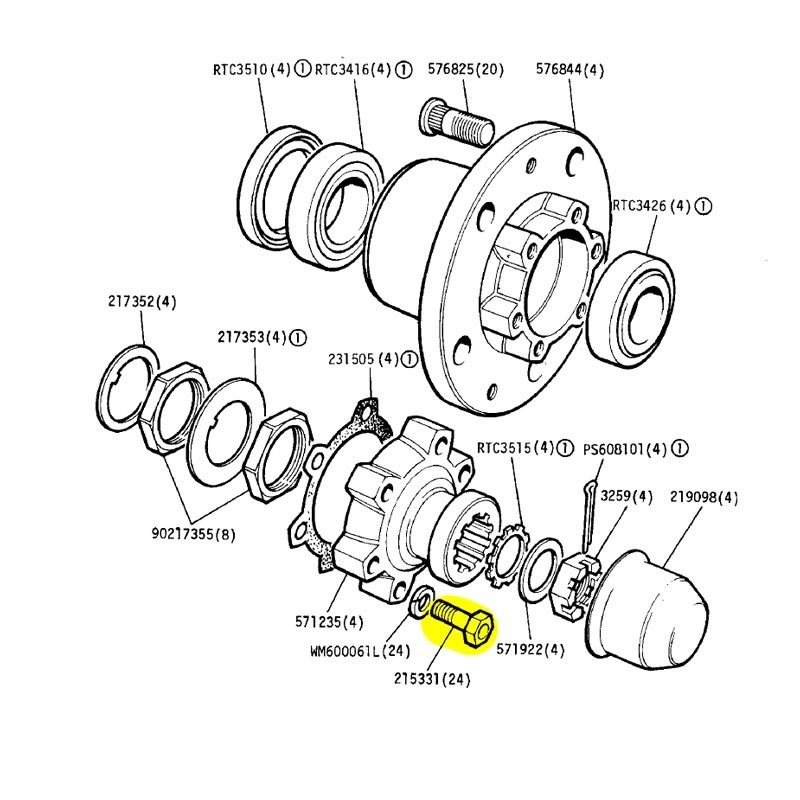 RTC3510(4) ① RTC3416(4) ① 576825(20) 576844(4)

RTC3426(4) ①

217352(4)

217353(4) ①

231505(4) ①

RTC3515(4) ① PS608101(4) ①

3259(4) 219098(4)

90217355(8)

571235(4)

WM600061L(24)

571922(4)

215331(24)