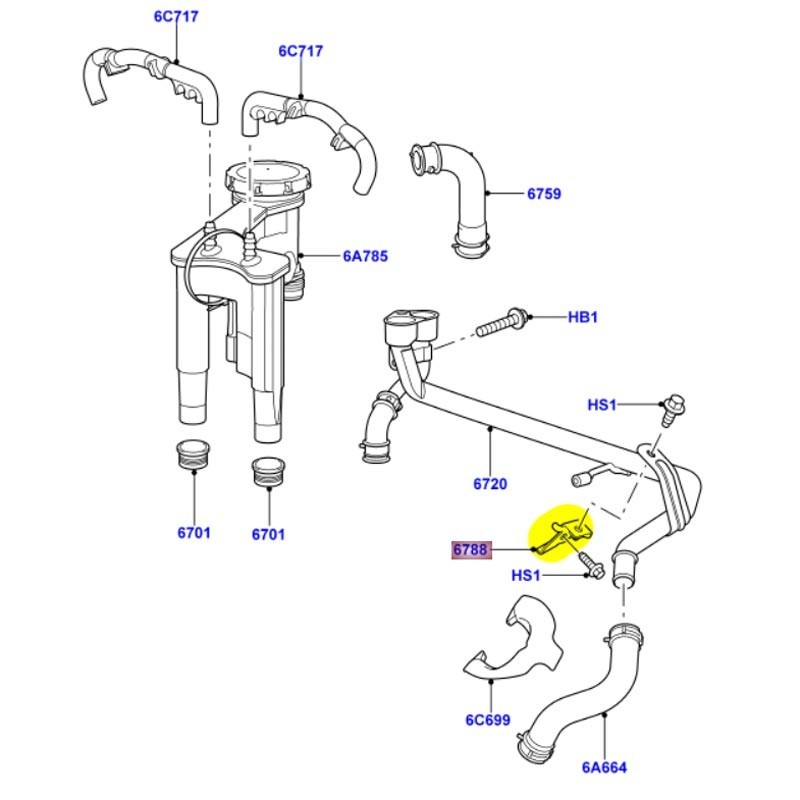 6C717
6C717
6759
6A785
HB1
HS1
6720
6701
6701
6788
HS1
6C699
6A664