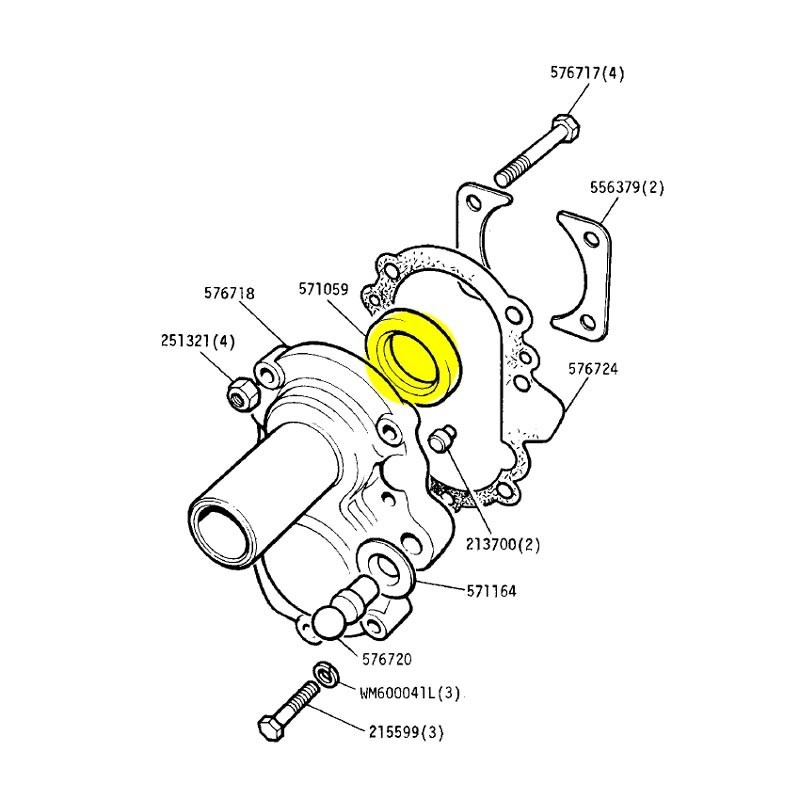 576717(4)

556379(2)

576718

571059

251321(4)

576724

213700(2)

571164

576720

WM600041L(3)

215599(3)