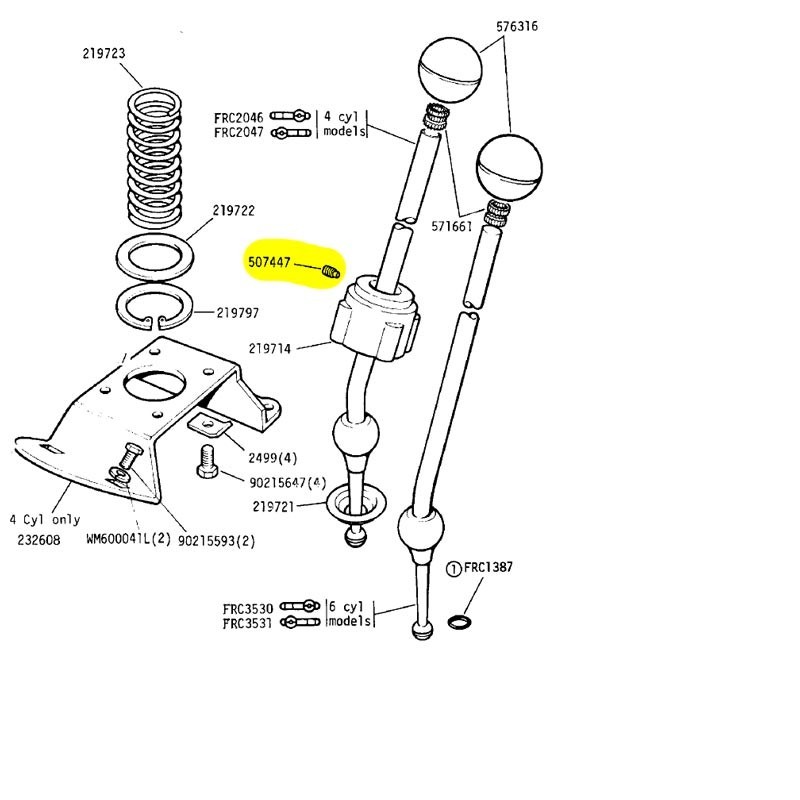 219723

576316

FRC2046
FRC2047
4 cyl
models

219722

571661

507447

219797

219714

2499(4)

90215647(4)

219721

4 Cyl only
232608

WM600041L(2)
90215593(2)

① FRC1387

FRC3530
FRC3531
6 cyl
models