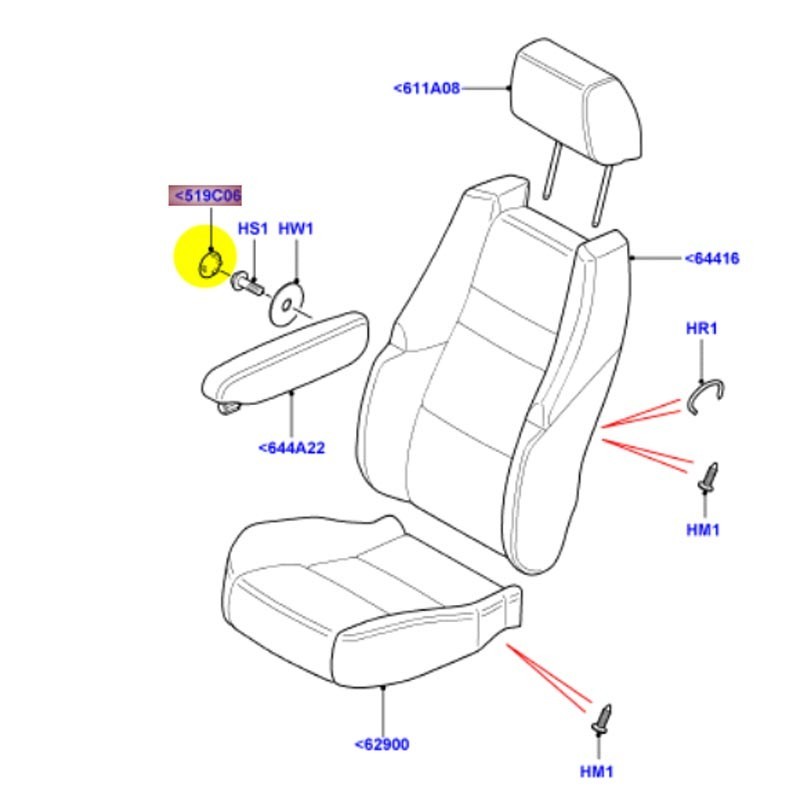 <611A08
<519C06
HS1
HW1
<64416
HR1
<644A22
HM1
<62900
HM1