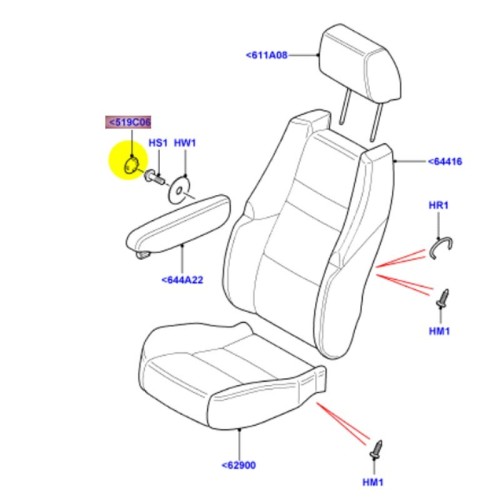 <611A08

<519C06

HS1 HW1

<64416

HR1

<644A22

HM1

<62900

HM1