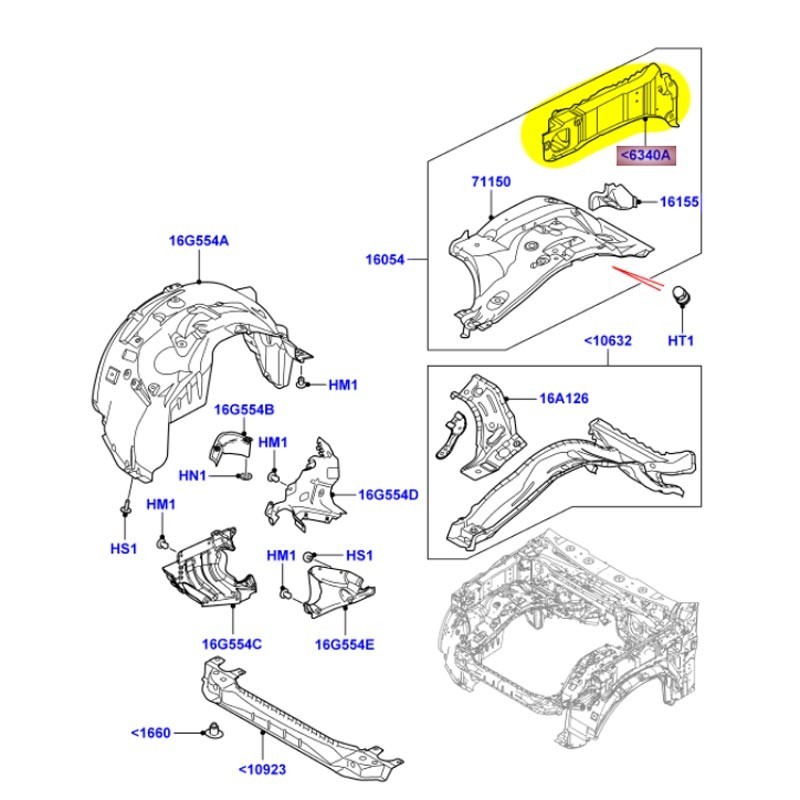 <6340A
71150
16155
16054
HT1
<10632
16A126
16G554A
HM1
16G554B
HM1
HN1
16G554D
HS1
HM1
HM1
HS1
16G554C
16G554E
<1660
<10923