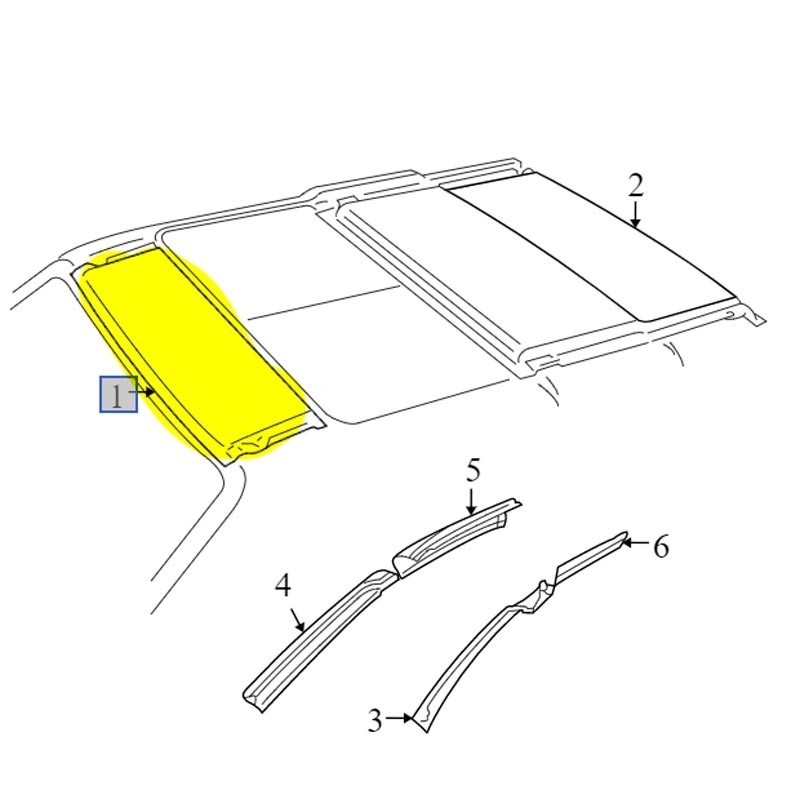 2

1

5

6

4

3