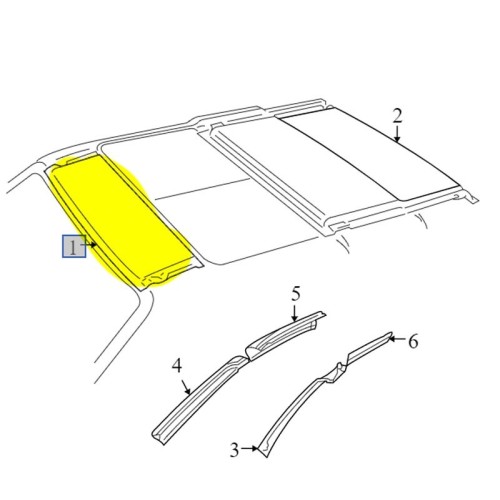 2
1
5
6
4
3