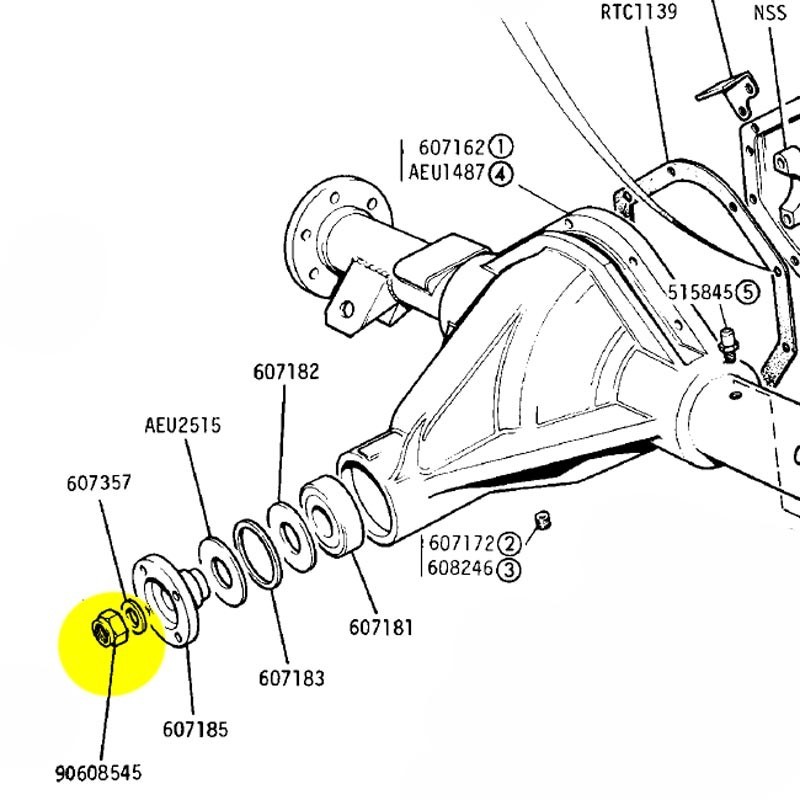 RTC1139
NSS
607162 ①
AEU1487 ④
515845 ⑤
607182
AEU2515
607357
607172 ②
608246 ③
607181
607183
607185
90608545