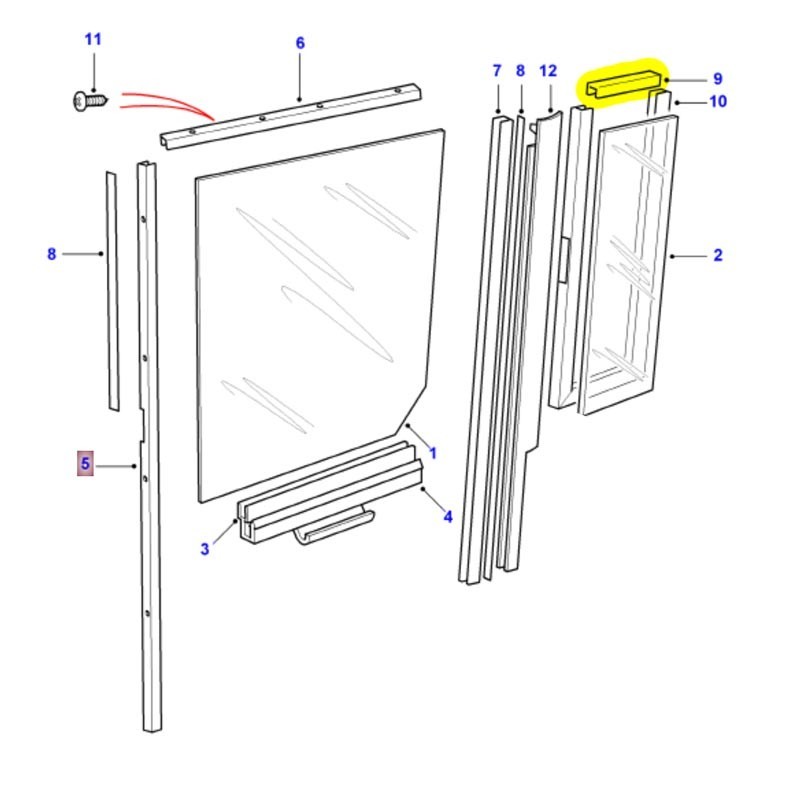 11
6
7
8
12
9
10
8
2
5
1
4
3