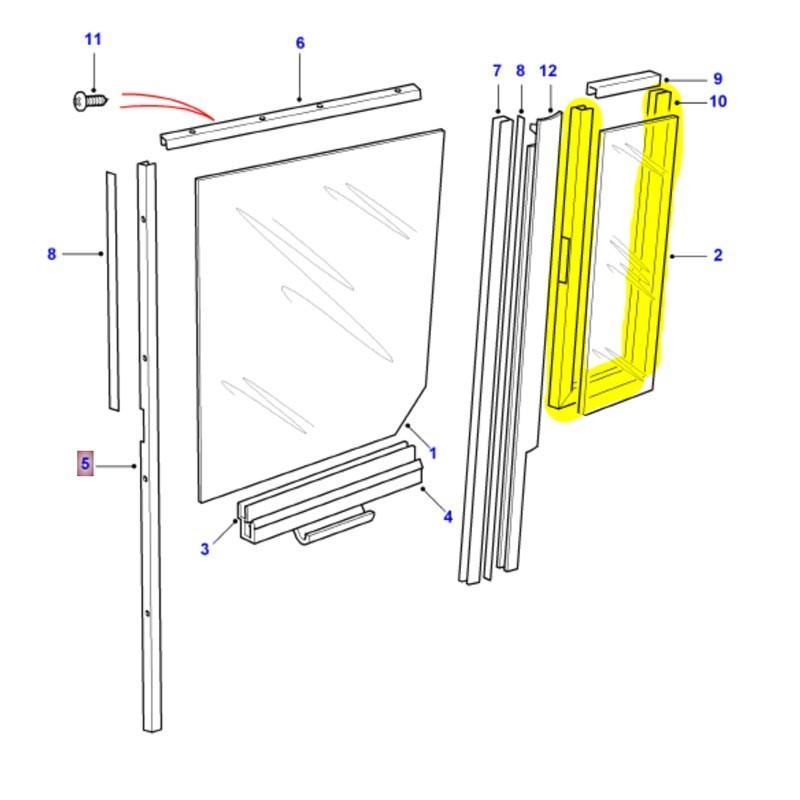 11
6
7
8
12
9
10
8
2
5
1
4
3