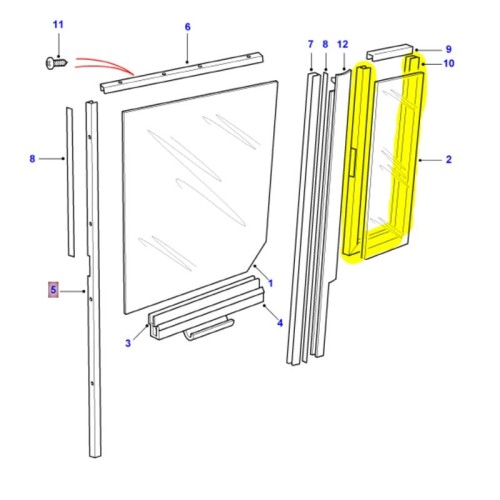 11
6
7
8
12
9
10
8
2
5
1
4
3