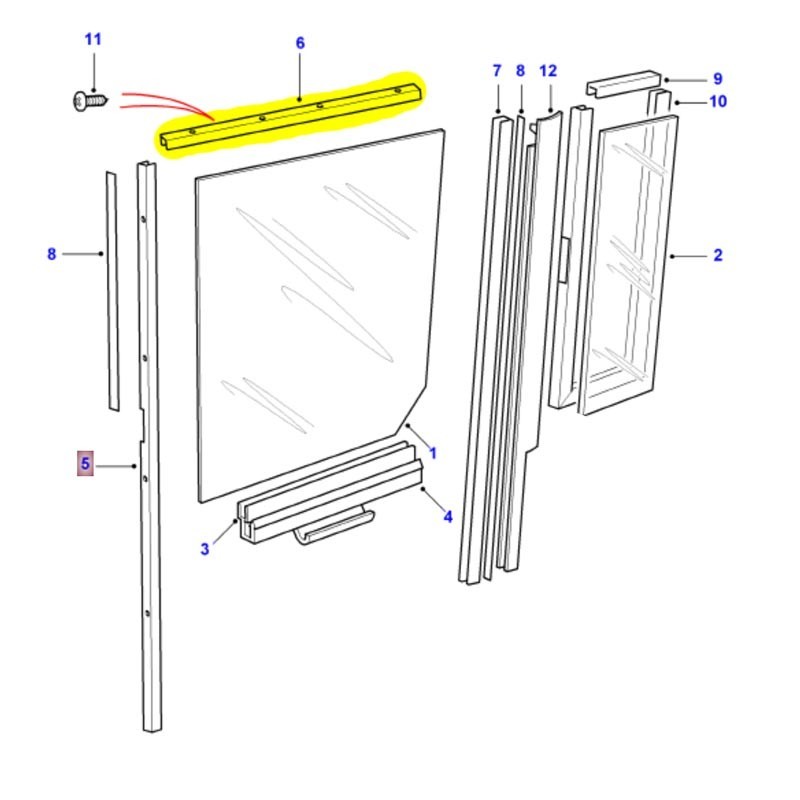 11
6
7
8
12
9
10
8
2
5
1
4
3