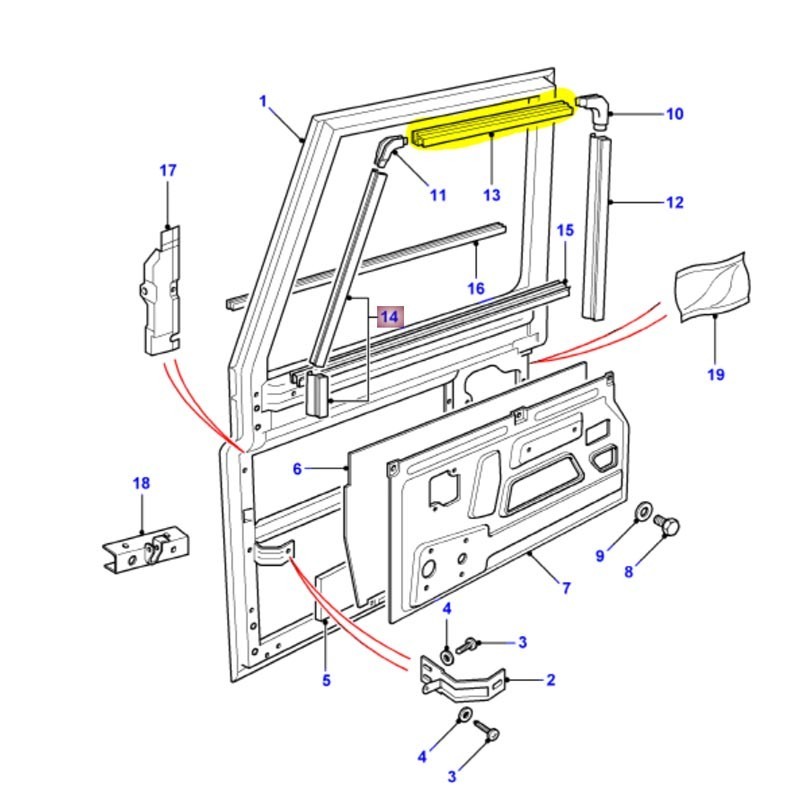 1
10
17
11
13
12
15
16
14
19
6
18
9
8
7
4
3
5
2
4
3