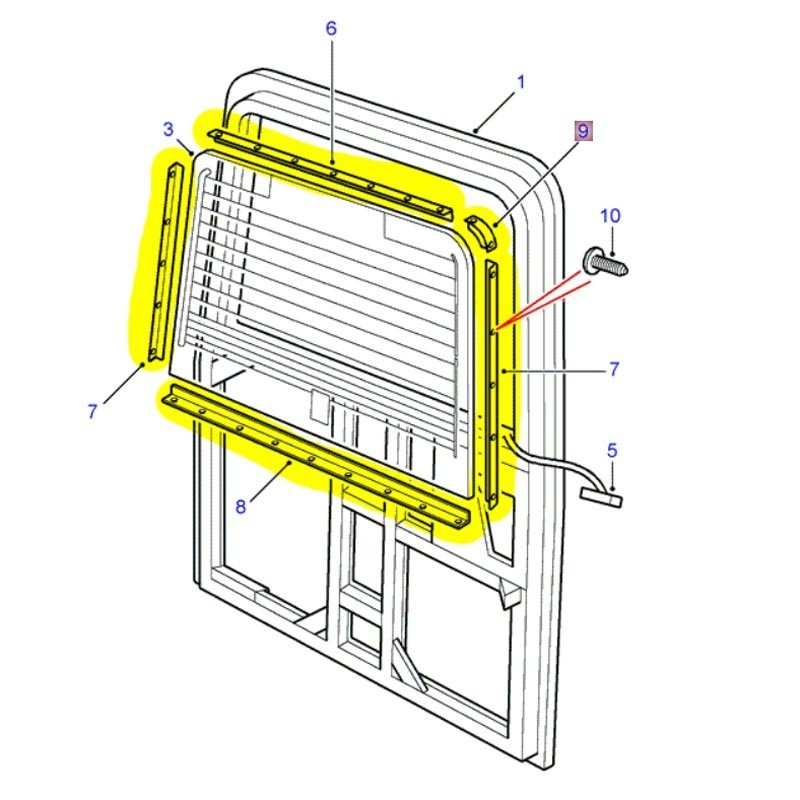 6
1
3
9
10
7
7
5
8