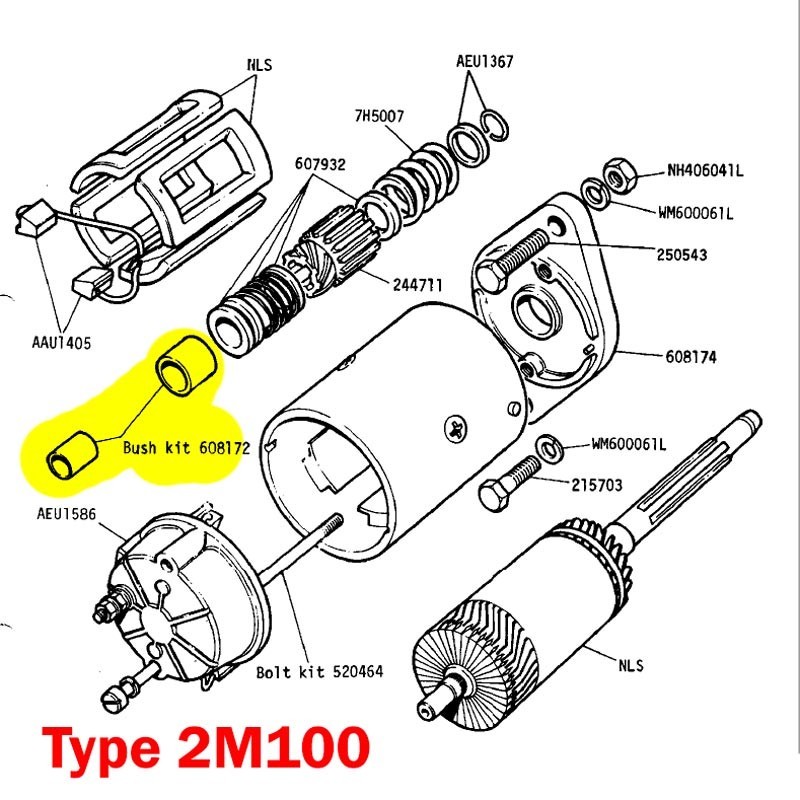 NLS

AEU1367

7H5007

607932

NH406041L

WM600061L

250543

244711

AAU1405

608174

Bush kit 608172

WM600061L

215703

AEU1586

Bolt kit 520464

NLS

Type 2M100