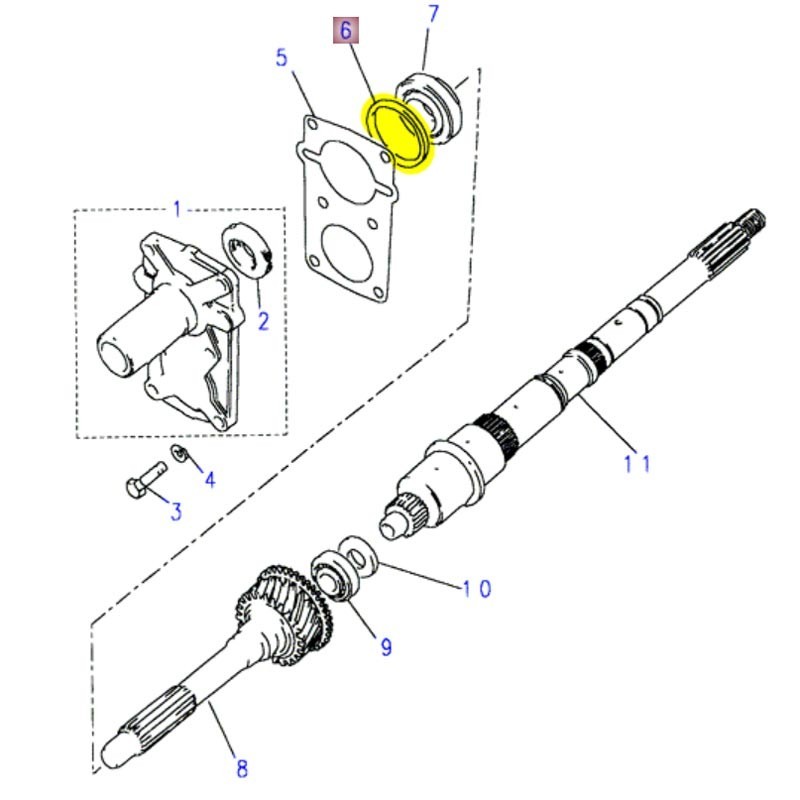 6
7
5
1
2
4
3
11
10
9
8