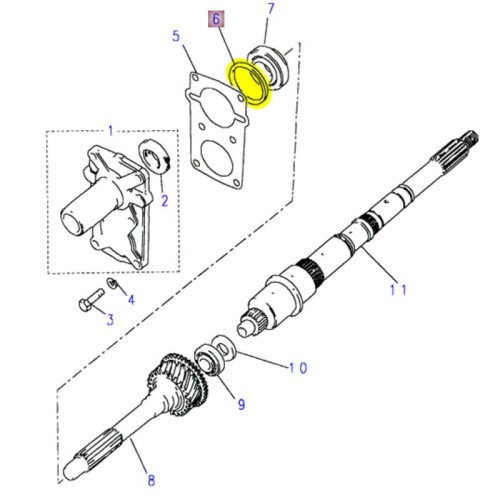 6
7
5
1
2
4
3
11
10
9
8