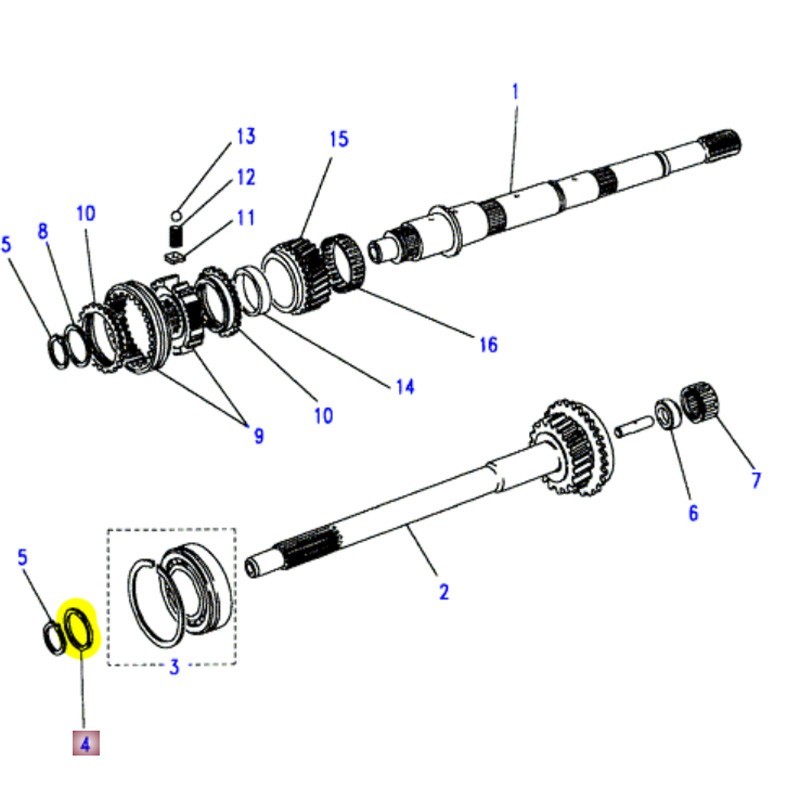 1
13
15
12
11
10
8
5
16
14
10
9
7
6
2
5
3
4