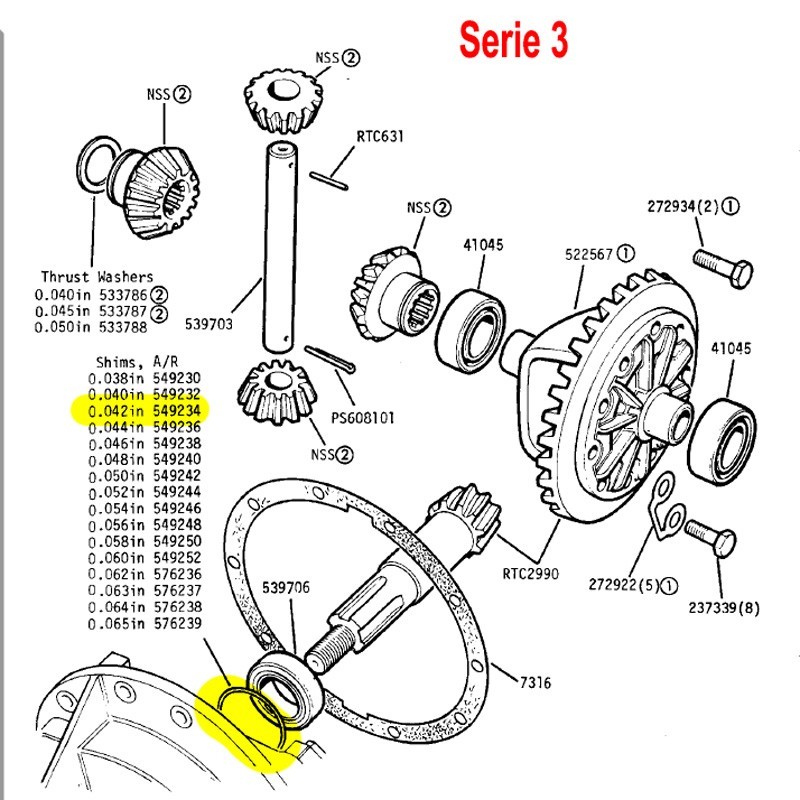 Serie 3

NSS②

NSS②

RTC631

NSS②

41045

522567 ①

272934(2)①

Thrust Washers
0.040in 533786②
0.045in 533787②
0.050in 533788

539703

41045

Shims, A/R
0.038in 549230
0.040in 549232
0.042in 549234
0.044in 549236
0.046in 549238
0.048in 549240
0.050in 549242
0.052in 549244
0.054in 549246
0.056in 549248
0.058in 549250
0.060in 549252
0.062in 576236
0.063in 576237
0.064in 576238
0.065in 576239

PS608101

NSS②

539706

RTC2990

272922(5)①

237339(8)

7316