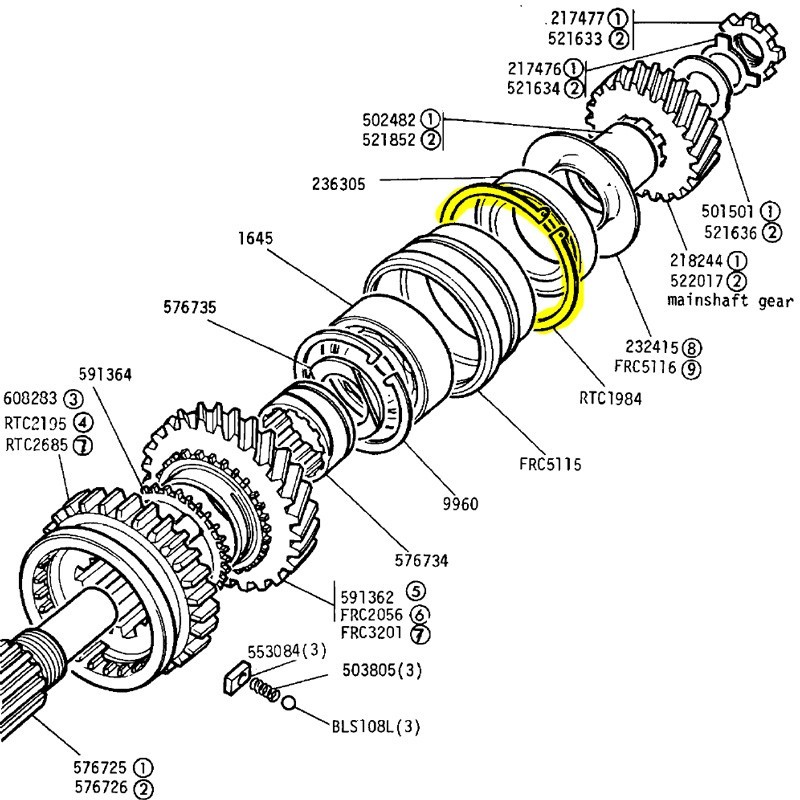 217477 ①
521633 ②
217476 ①
521634 ②
502482 ①
521852 ②
236305
1645
576735
591364
608283 ③
RTC2195 ④
RTC2685 ⑦
501501 ①
521636 ②
218244 ①
522017 ②
mainshaft gear
232415 ⑧
FRC5116 ⑨
RTC1984
FRC5115
9960
576734
591362 ⑤
FRC2056 ⑥
FRC3201 ⑦
553084(3)
503805(3)
BLS108L(3)
576725 ①
576726 ②