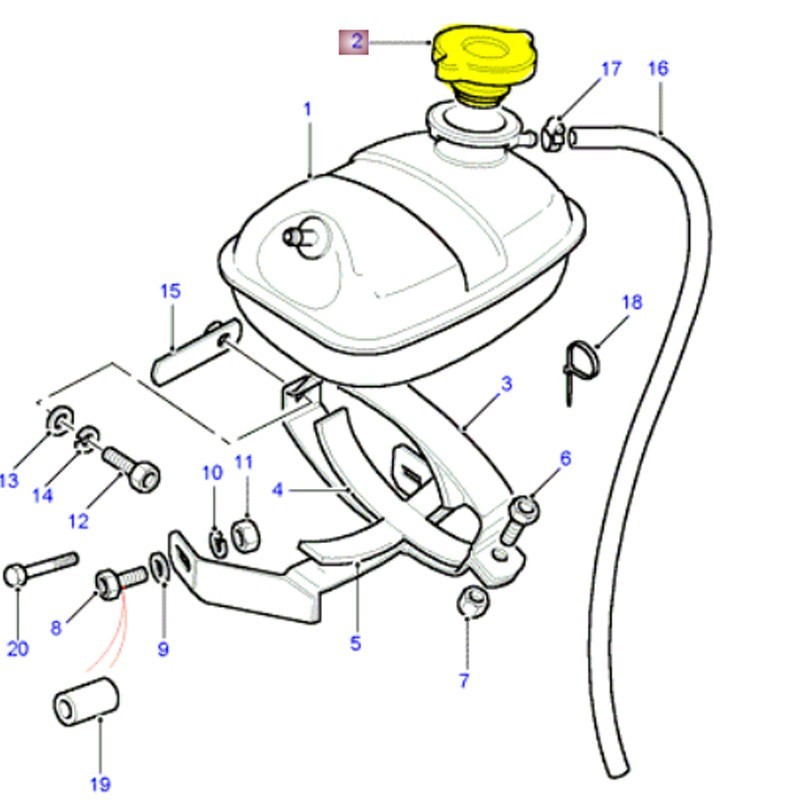 2
17
16
1
15
18
3
13
14
12
10
11
4
6
20
8
9
5
7
19