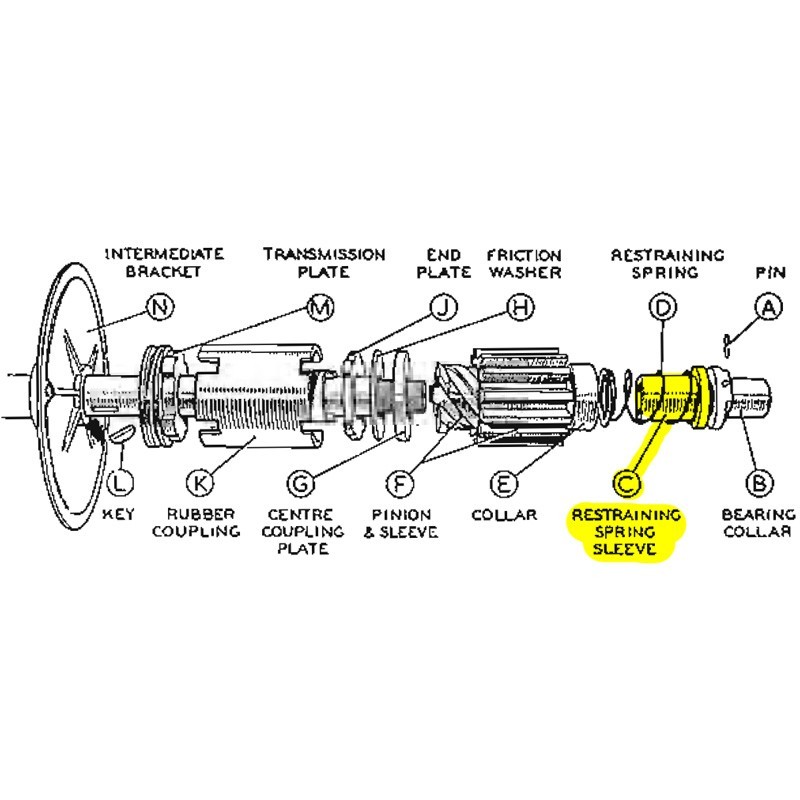 INTERMEDIATE BRACKET

TRANSMISSION PLATE

END PLATE

FRICTION WASHER

RESTRAINING SPRING

PIN

N

M

J

H

D

A

L

K

G

F

E

C

B

KEY

RUBBER COUPLING

CENTRE COUPLING PLATE

PINION & SLEEVE

COLLAR

RESTRAINING SPRING SLEEVE

BEARING COLLAR