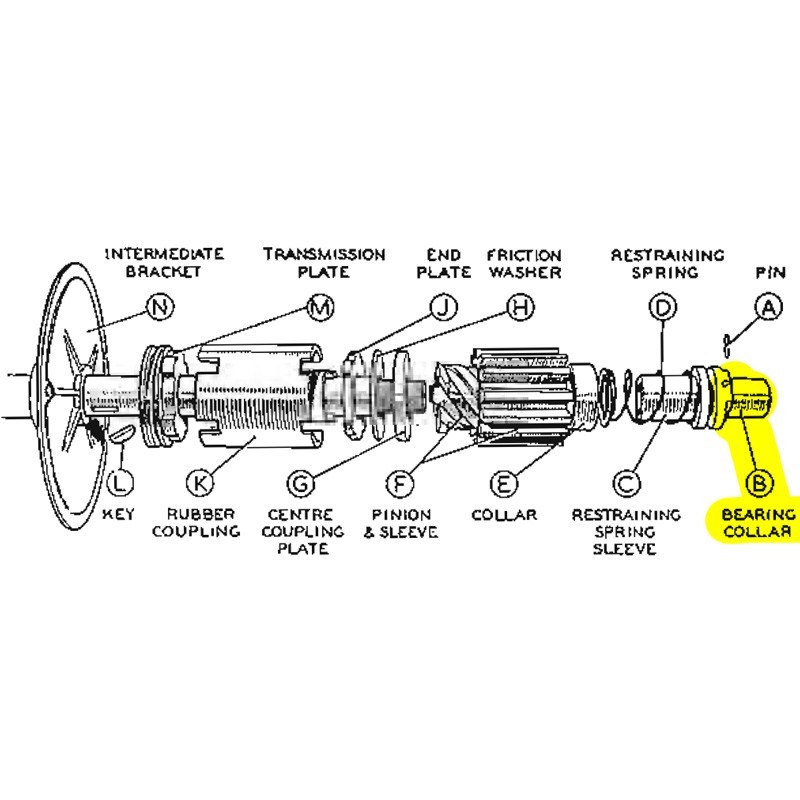 INTERMEDIATE BRACKET

TRANSMISSION PLATE

END PLATE

FRICTION WASHER

RESTRAINING SPRING

PIN

N

M

J

H

D

A

L

K

G

F

E

C

B

KEY

RUBBER COUPLING

CENTRE COUPLING PLATE

PINION & SLEEVE

COLLAR

RESTRAINING SPRING SLEEVE

BEARING COLLAR