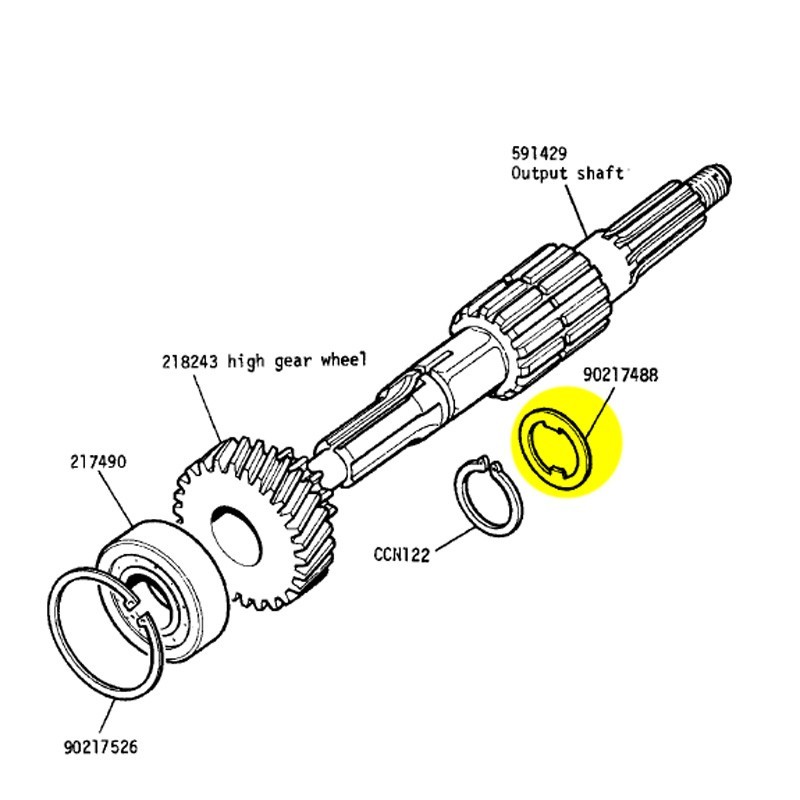 591429
Output shaft

218243 high gear wheel

90217488

217490

CCN122

90217526