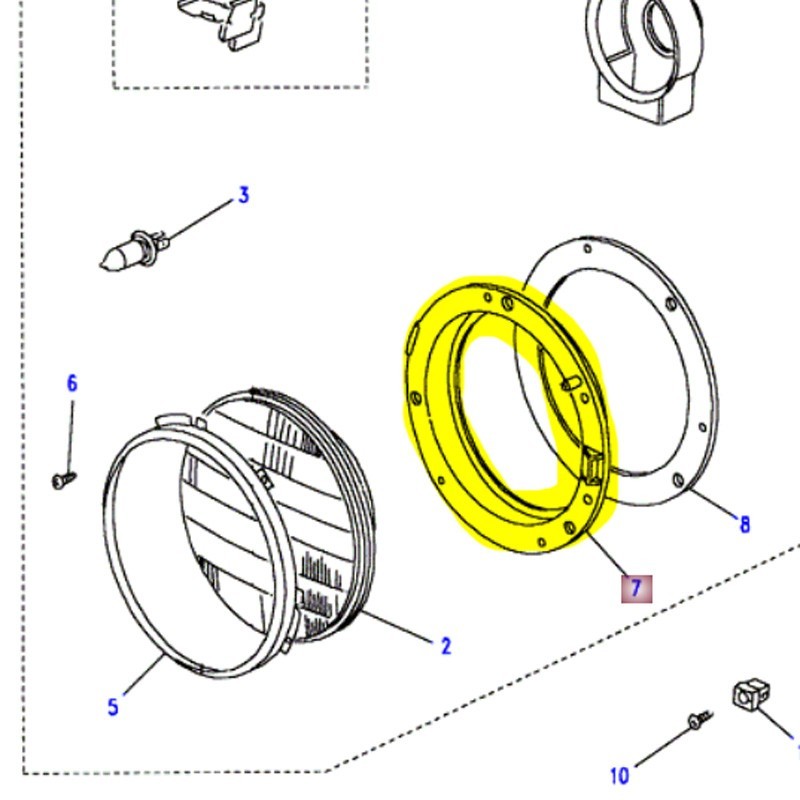 3
6
8
7
2
5
10