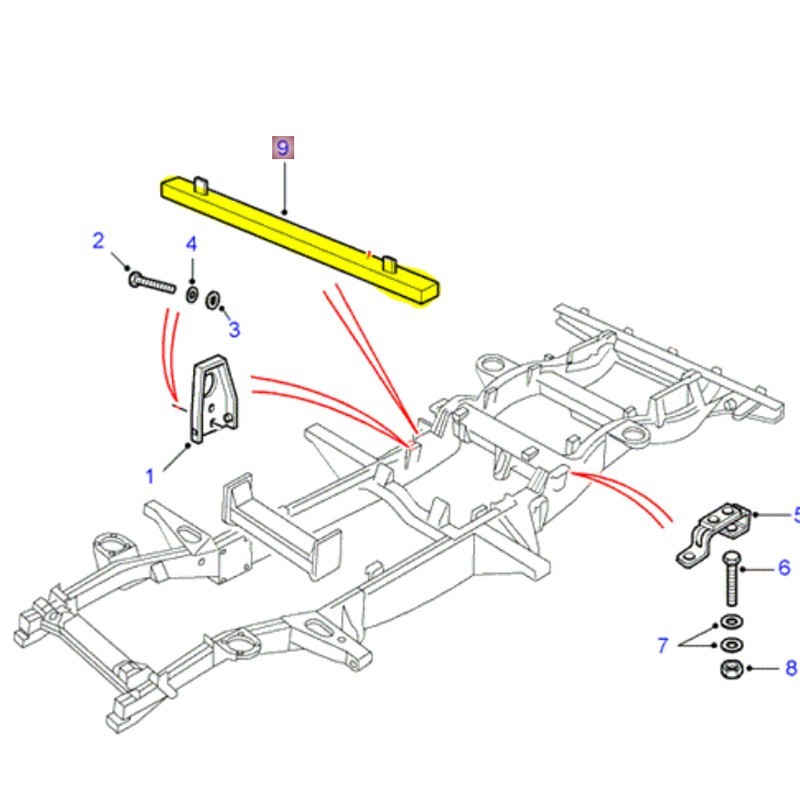 9
2
4
3
1
5
6
7
8