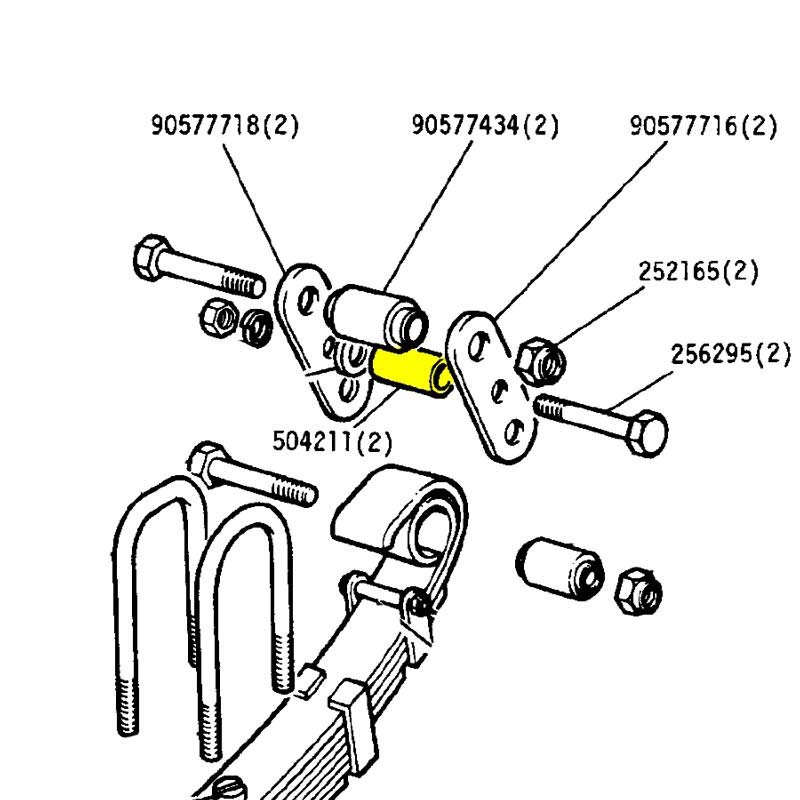 90577718(2)
90577434(2)
90577716(2)
252165(2)
256295(2)
504211(2)