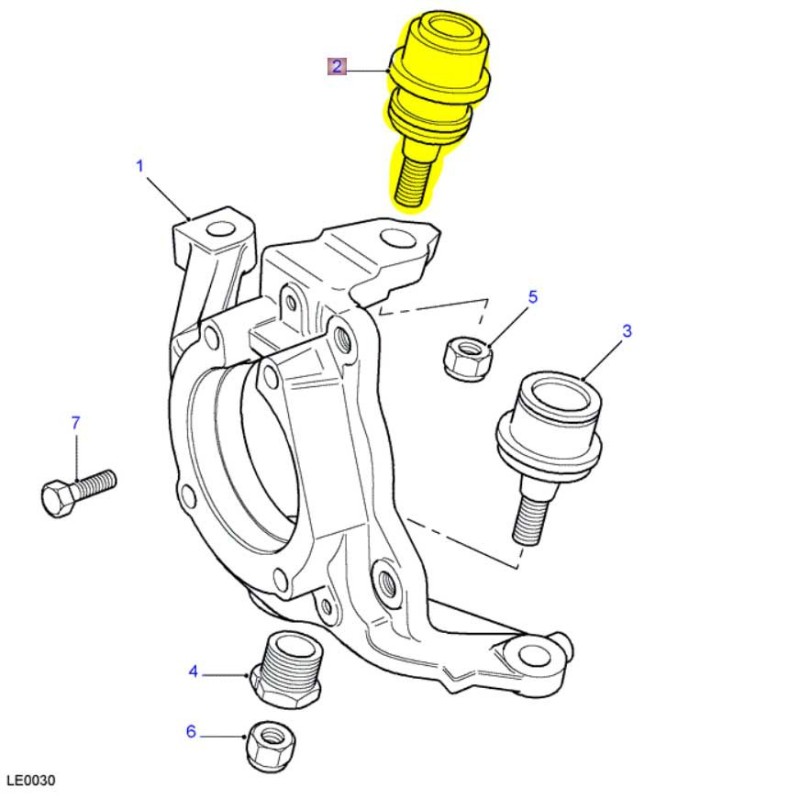 2
1
5
3
7
4
6
LE0030