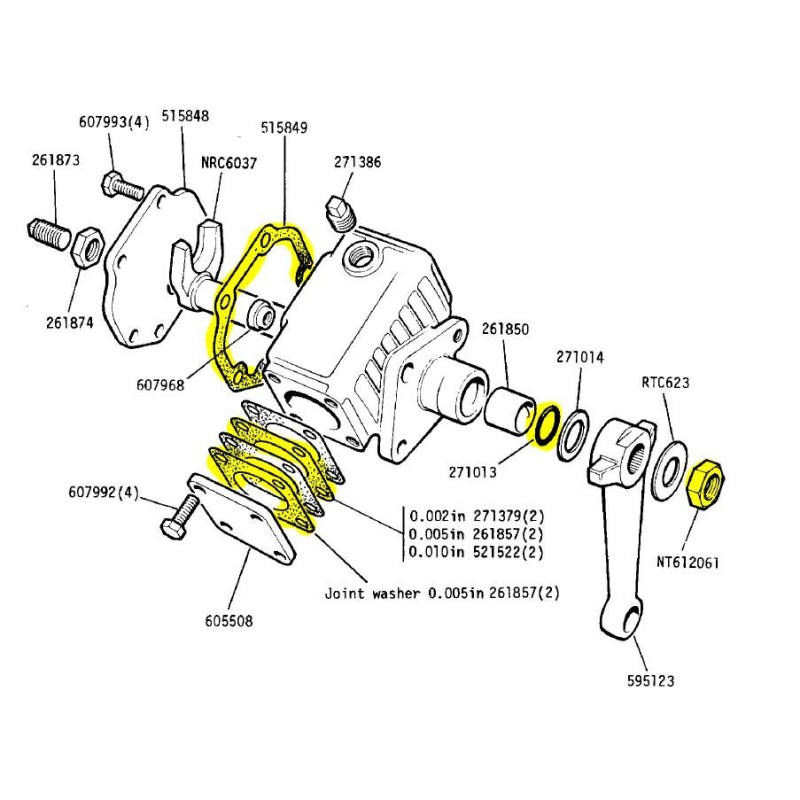 607993(4)
515848
515849
261873
NRC6037
271386
261874
607968
261850
271014
RTC623
271013
607992(4)
0.002in 271379(2)
0.005in 261857(2)
0.010in 521522(2)
NT612061
Joint washer 0.005in 261857(2)
605508
595123