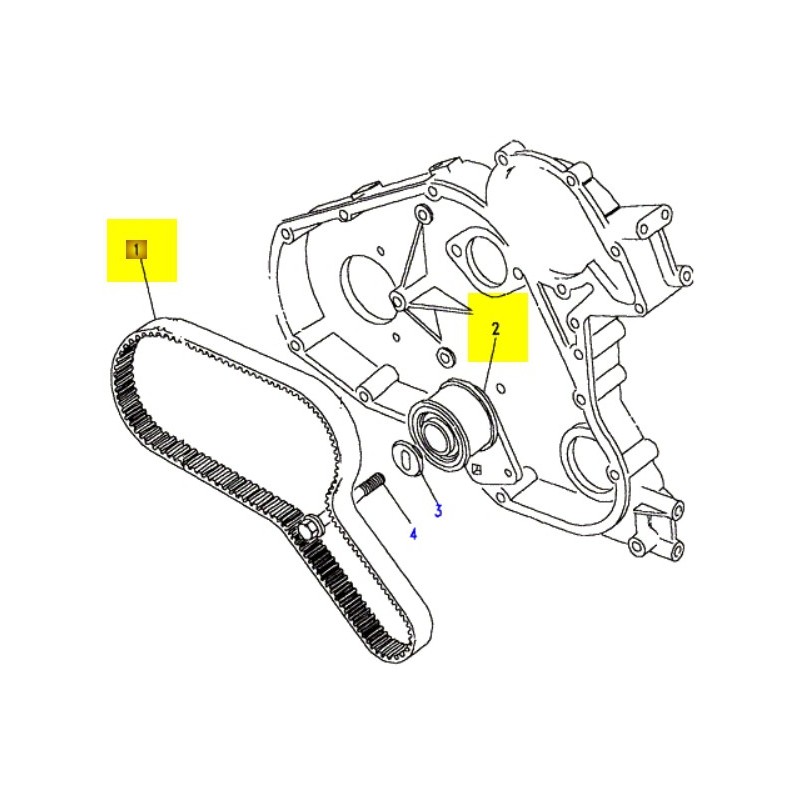 1
2
3
4