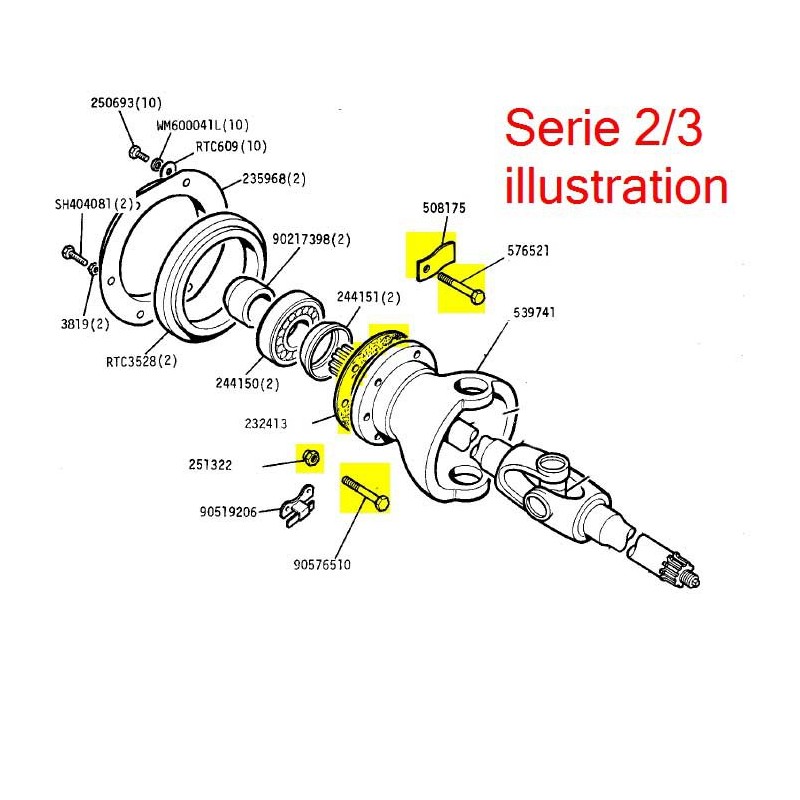 Serie 2/3 illustration

250693(10)
WM600041L(10)
RTC609(10)
235968(2)
SH404081(2)
90217398(2)
508175
576521
244151(2)
539741
3819(2)
RTC3528(2)
244150(2)
232413
251322
90519206
90576510