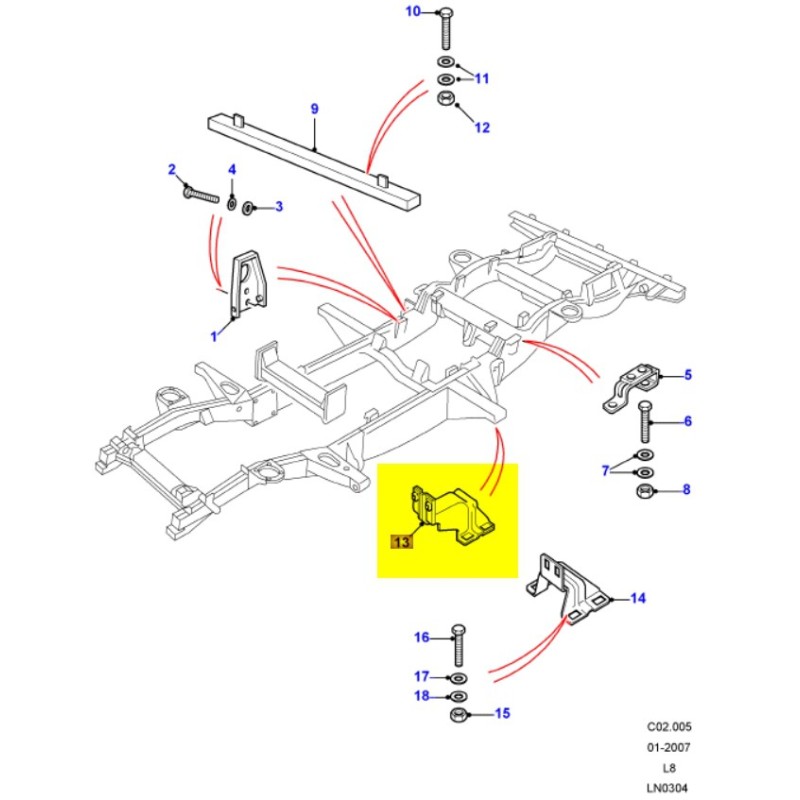 10
11
12
9
2
4
3
1
5
6
7
8
13
14
16
17
18
15
C02.005
01-2007
L8
LN0304