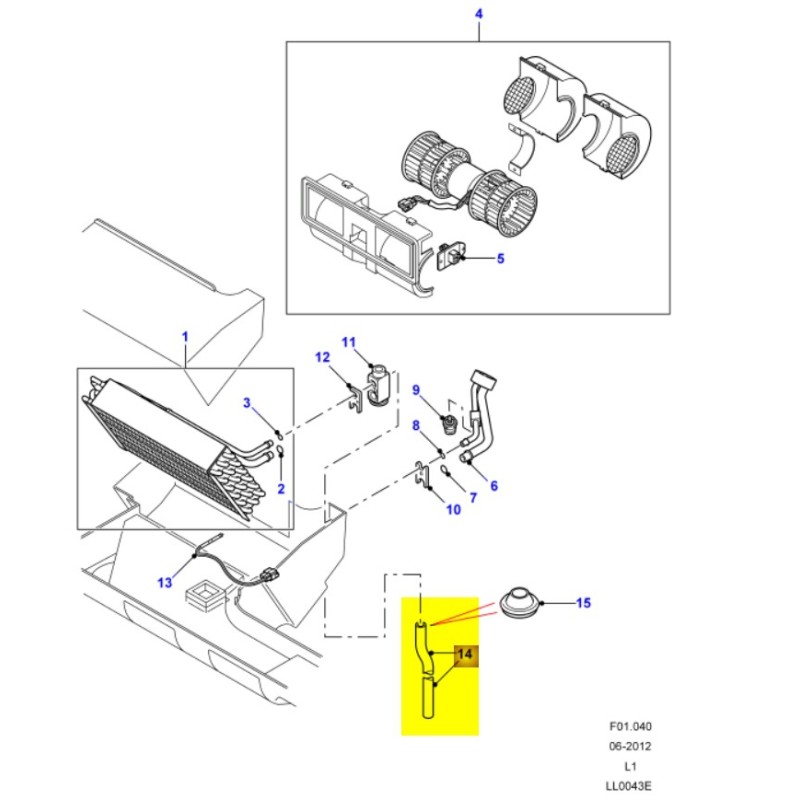 4
5
1
11
12
3
9
8
2
7
6
10
13
15
14
F01.040
06-2012
L1
LL0043E