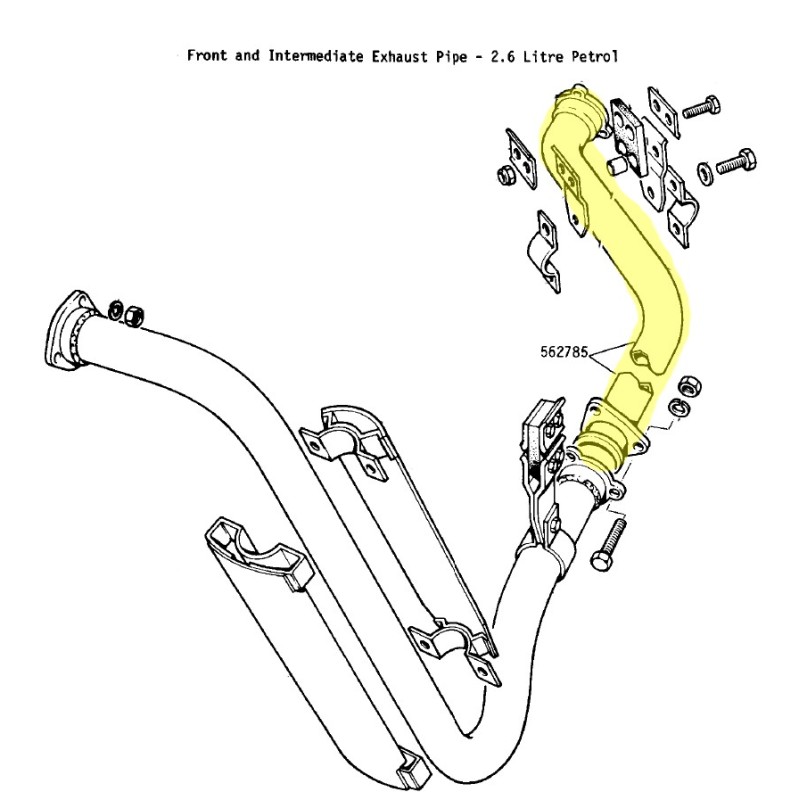 Front and Intermediate Exhaust Pipe - 2.6 Litre Petrol

562785