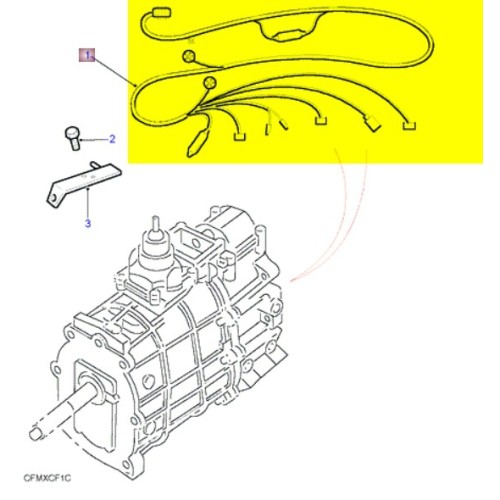 1
2
3
CFMXCF1C